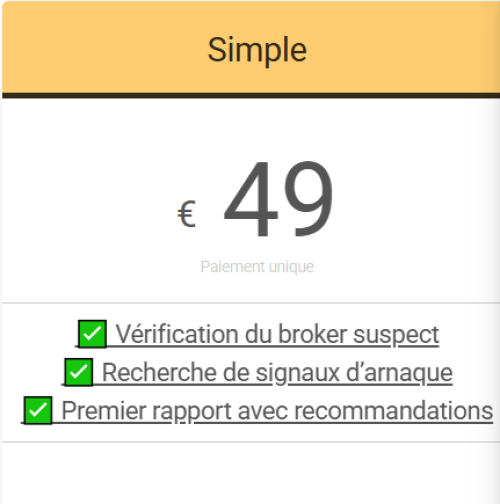 Simple

€ 49

Paiement unique

✅ Vérification du broker suspect
✅ Recherche de signaux d’arnaque
✅ Premier rapport avec recommandations